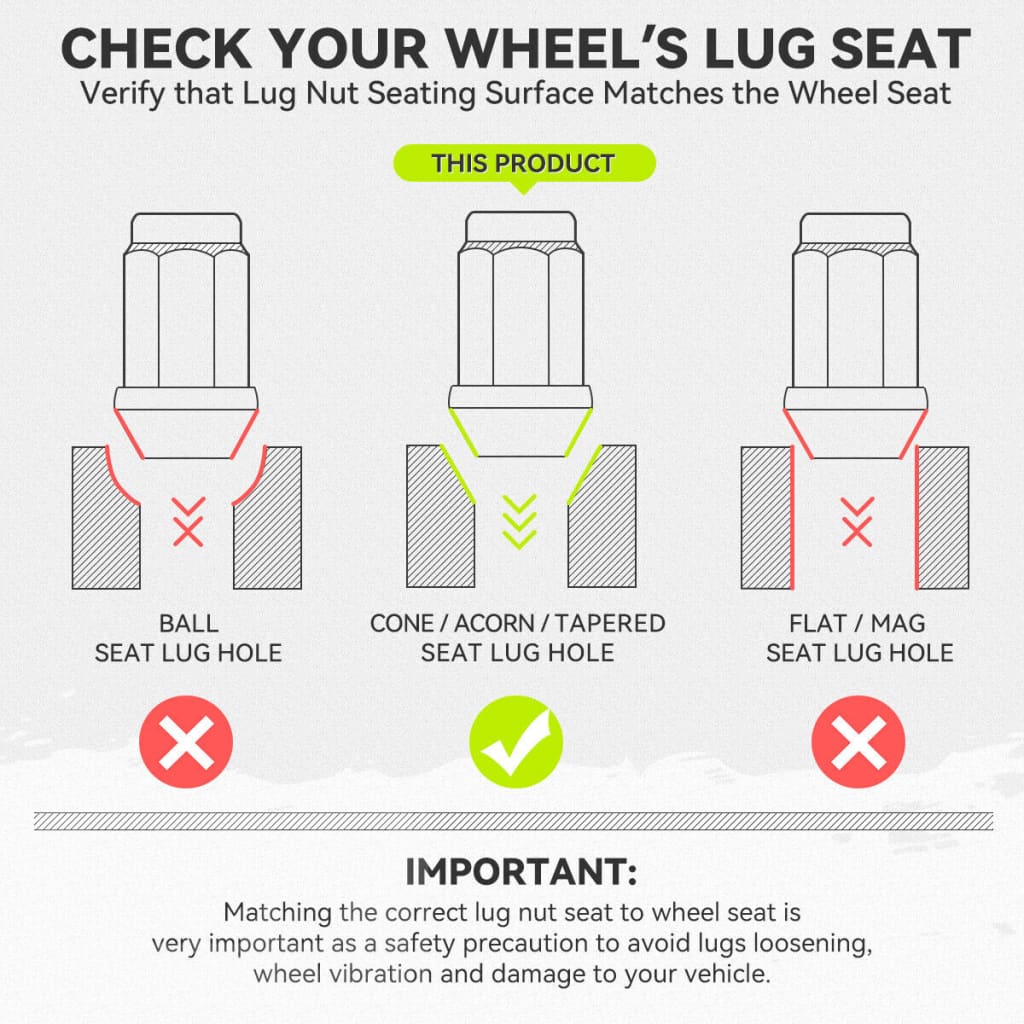 CHECK YOUR WHEEL'S LUG SEAT
Verify that Lug Nut Seating Surface Matches the Wheel Seat

THIS PRODUCT

BALL
SEAT LUG HOLE

CONE / ACORN / TAPERED
SEAT LUG HOLE

FLAT / MAG
SEAT LUG HOLE

IMPORTANT:
Matching the correct lug nut seat to wheel seat is very important as a safety precaution to avoid lugs loosening, wheel vibration and damage to your vehicle.