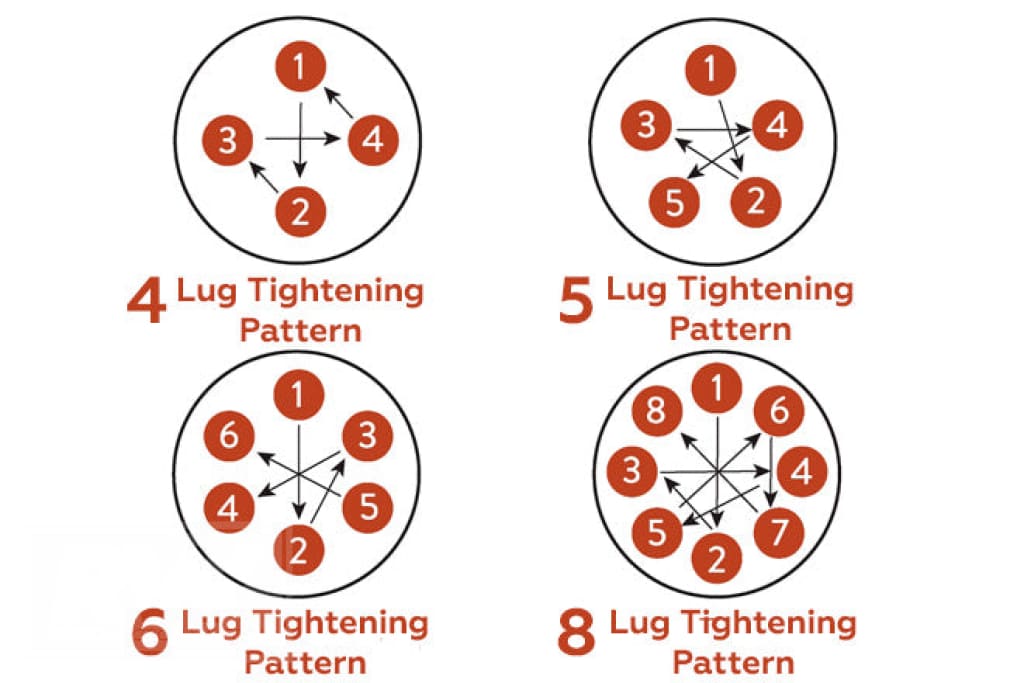 1
3
4
2

4 Lug Tightening Pattern

1
3
4
5
2

5 Lug Tightening Pattern

1
6
3
4
5
2

6 Lug Tightening Pattern

8
1
6
3
4
5
7
2

8 Lug Tightening Pattern